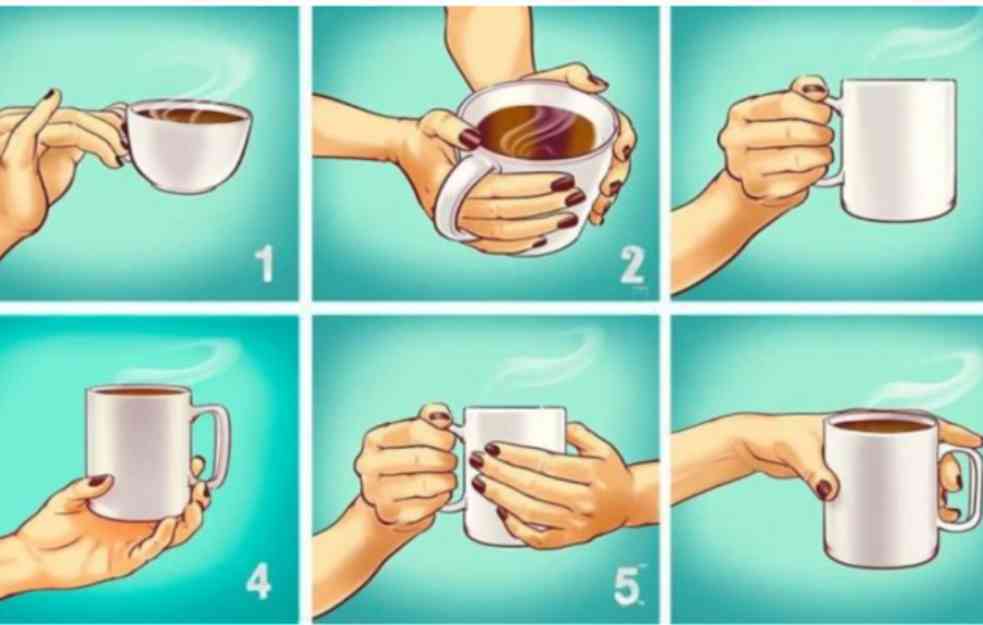 1

2

4

5